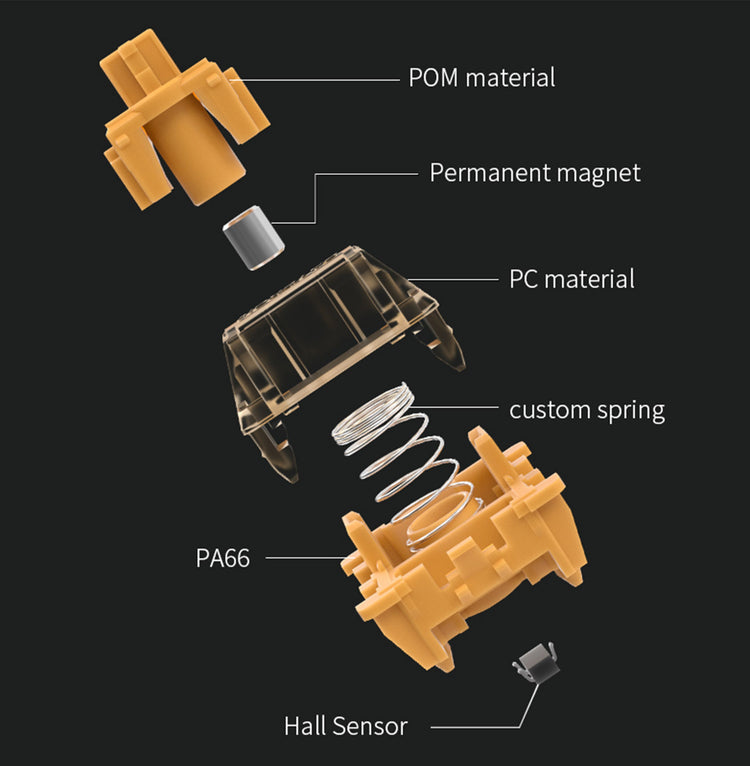 POM material

Permanent magnet

PC material

custom spring

PA66

Hall Sensor