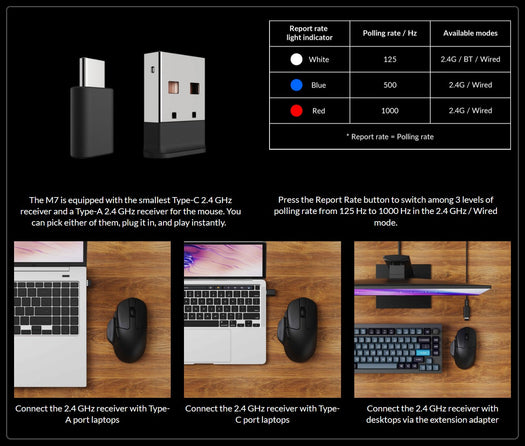 | Report rate light indicator | Polling rate / Hz | Available modes |
|---|---|---|
| White | 125 | 2.4G / BT / Wired |
| Blue | 500 | 2.4G / Wired |
| Red | 1000 | 2.4G / Wired |
| * Report rate = Polling rate | | |

The M7 is equipped with the smallest Type-C 2.4 GHz receiver and a Type-A 2.4 GHz receiver for the mouse. You can pick either of them, plug it in, and play instantly.

Press the Report Rate button to switch among 3 levels of polling rate from 125 Hz to 1000 Hz in the 2.4 GHz / Wired mode.

Connect the 2.4 GHz receiver with Type-A port laptops

Connect the 2.4 GHz receiver with Type-C port laptops

Connect the 2.4 GHz receiver with desktops via the extension adapter