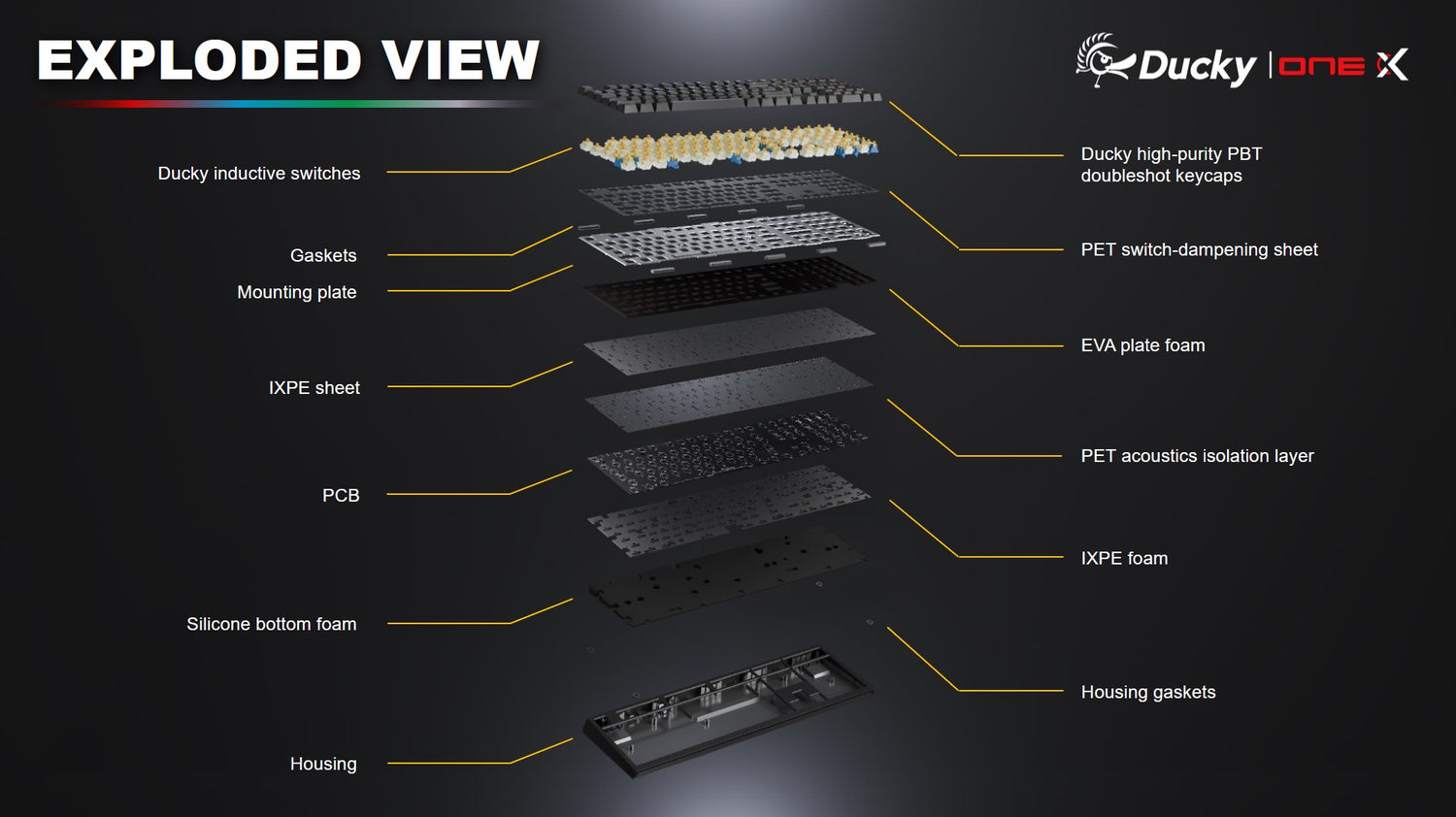 EXPLODED VIEW

Ducky | ONE X

Ducky inductive switches

Gaskets

Mounting plate

IXPE sheet

PCB

Silicone bottom foam

Housing

Ducky high-purity PBT doubleshot keycaps

PET switch-dampening sheet

EVA plate foam

PET acoustics isolation layer

IXPE foam

Housing gaskets