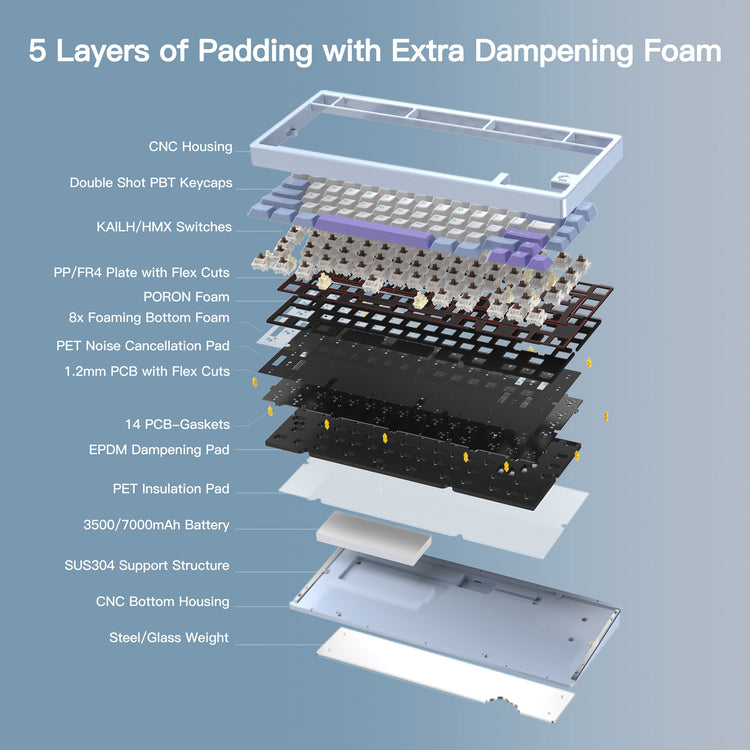 5 Layers of Padding with Extra Dampening Foam

CNC Housing

Double Shot PBT Keycaps

KAILH/HMX Switches

PP/FR4 Plate with Flex Cuts

PORON Foam

8x Foaming Bottom Foam

PET Noise Cancellation Pad

1.2mm PCB with Flex Cuts

14 PCB-Gaskets

EPDM Dampening Pad

PET Insulation Pad

3500/7000mAh Battery

SUS304 Support Structure

CNC Bottom Housing

Steel/Glass Weight