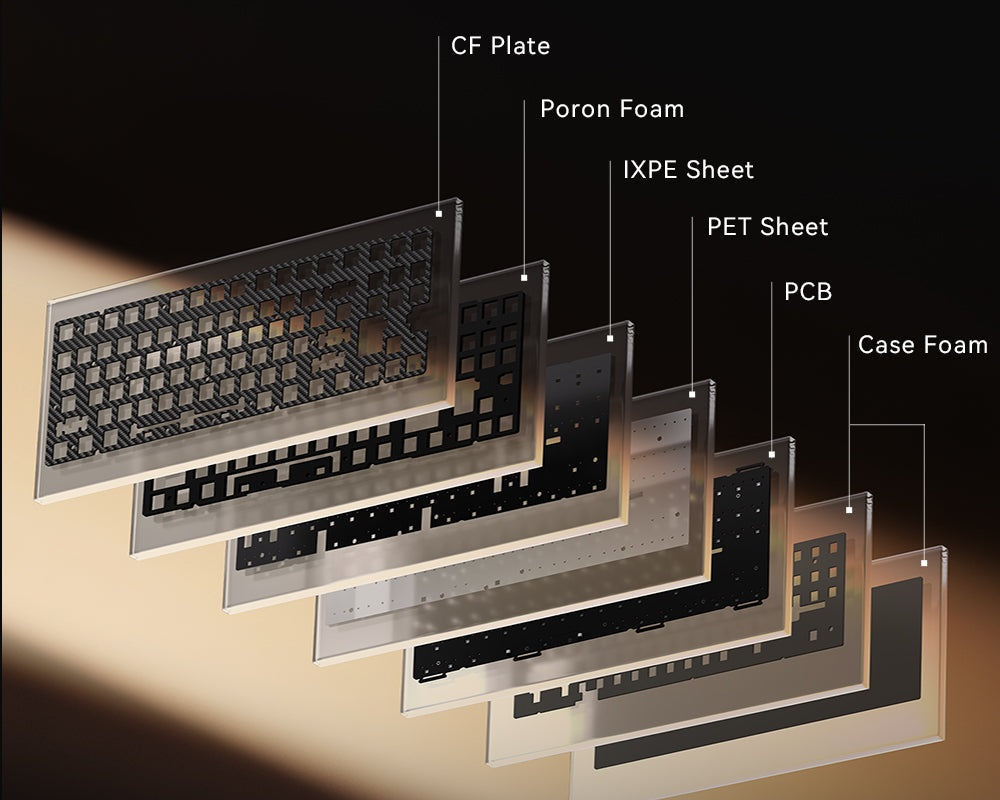 CF Plate

Poron Foam

IXPE Sheet

PET Sheet

PCB

Case Foam