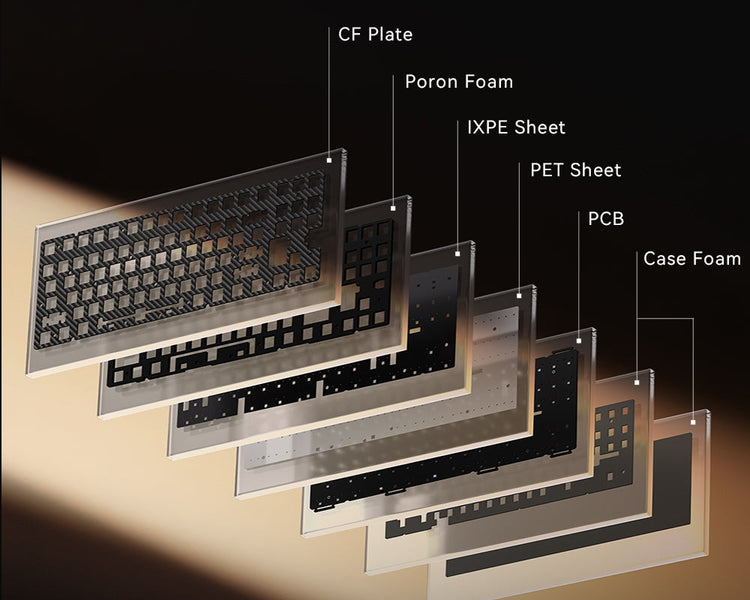 CF Plate

Poron Foam

IXPE Sheet

PET Sheet

PCB

Case Foam