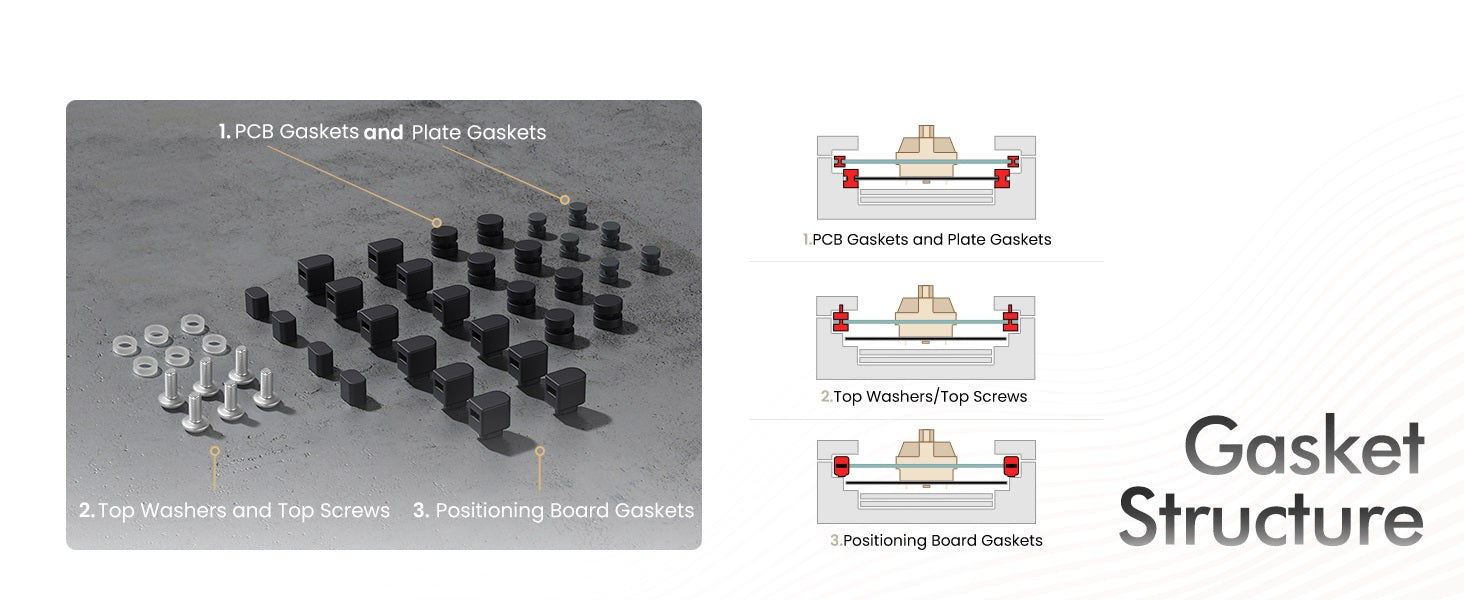 1. PCB Gaskets and Plate Gaskets

2. Top Washers and Top Screws

3. Positioning Board Gaskets

1.PCB Gaskets and Plate Gaskets

2.Top Washers/Top Screws

3.Positioning Board Gaskets

Gasket Structure