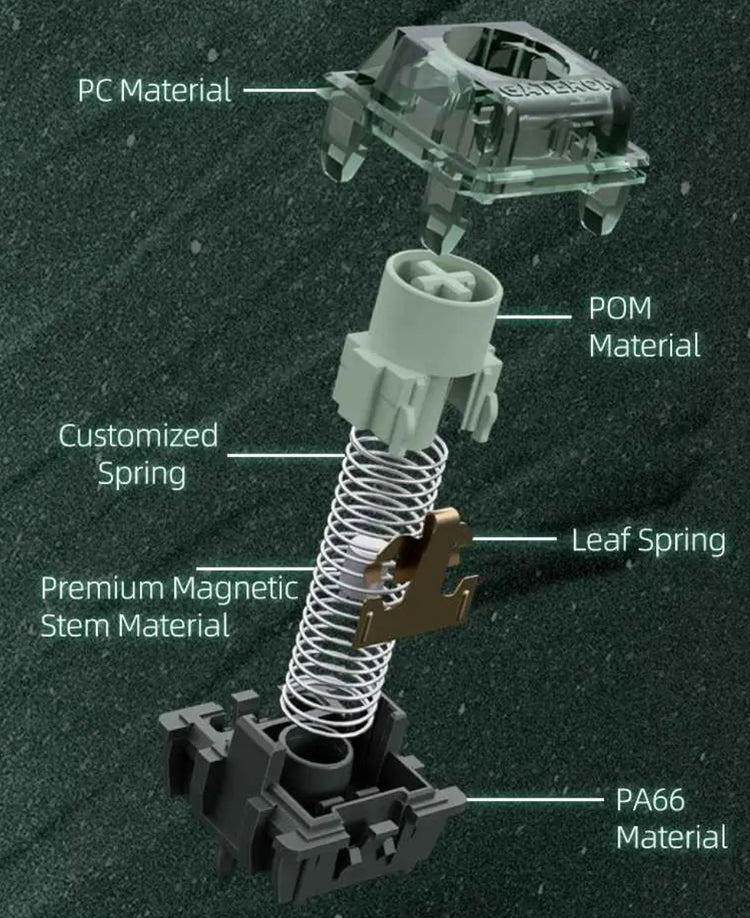 PC Material

GATERON

POM Material

Customized Spring

Leaf Spring

Premium Magnetic Stem Material

PA66 Material