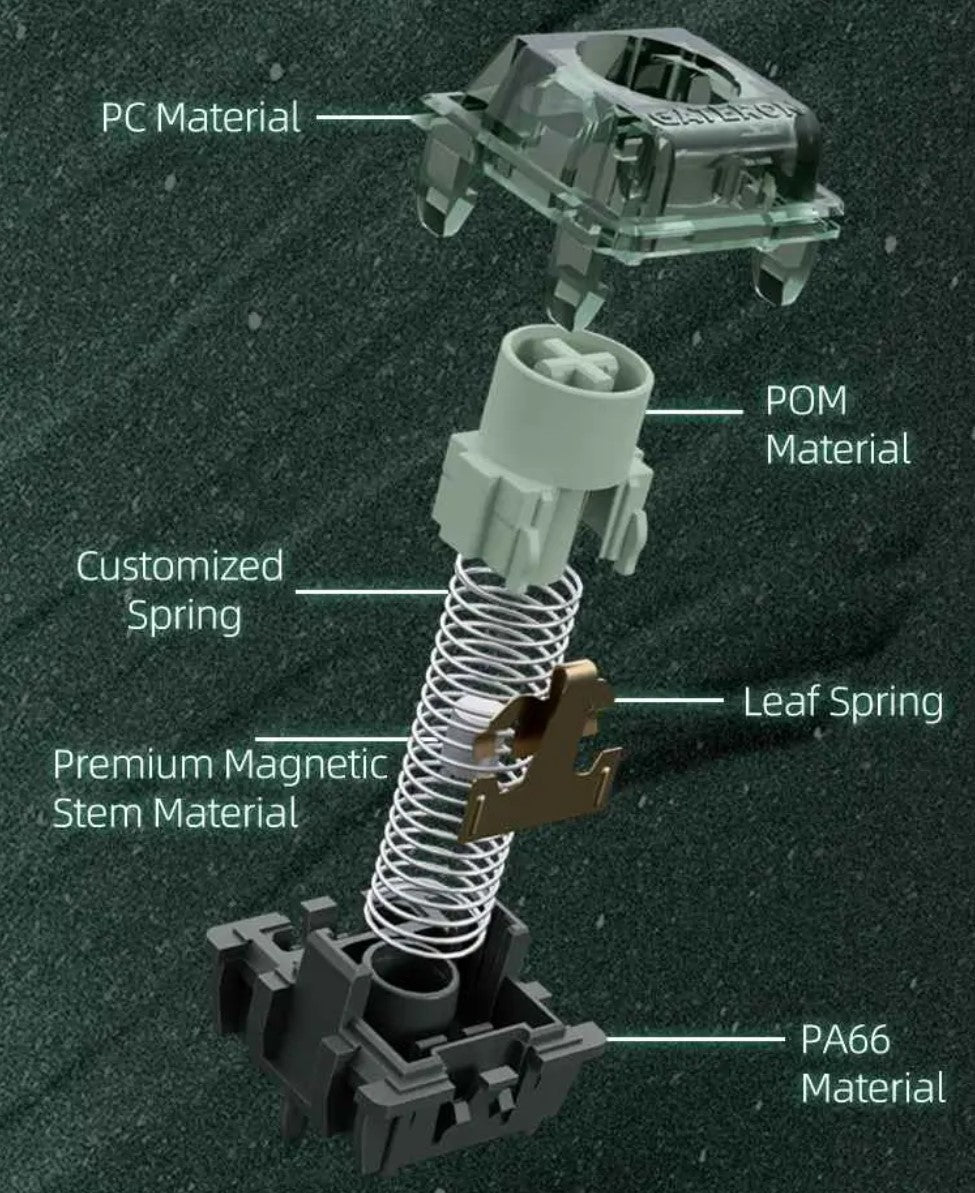 PC Material

GATERON

POM Material

Customized Spring

Leaf Spring

Premium Magnetic Stem Material

PA66 Material