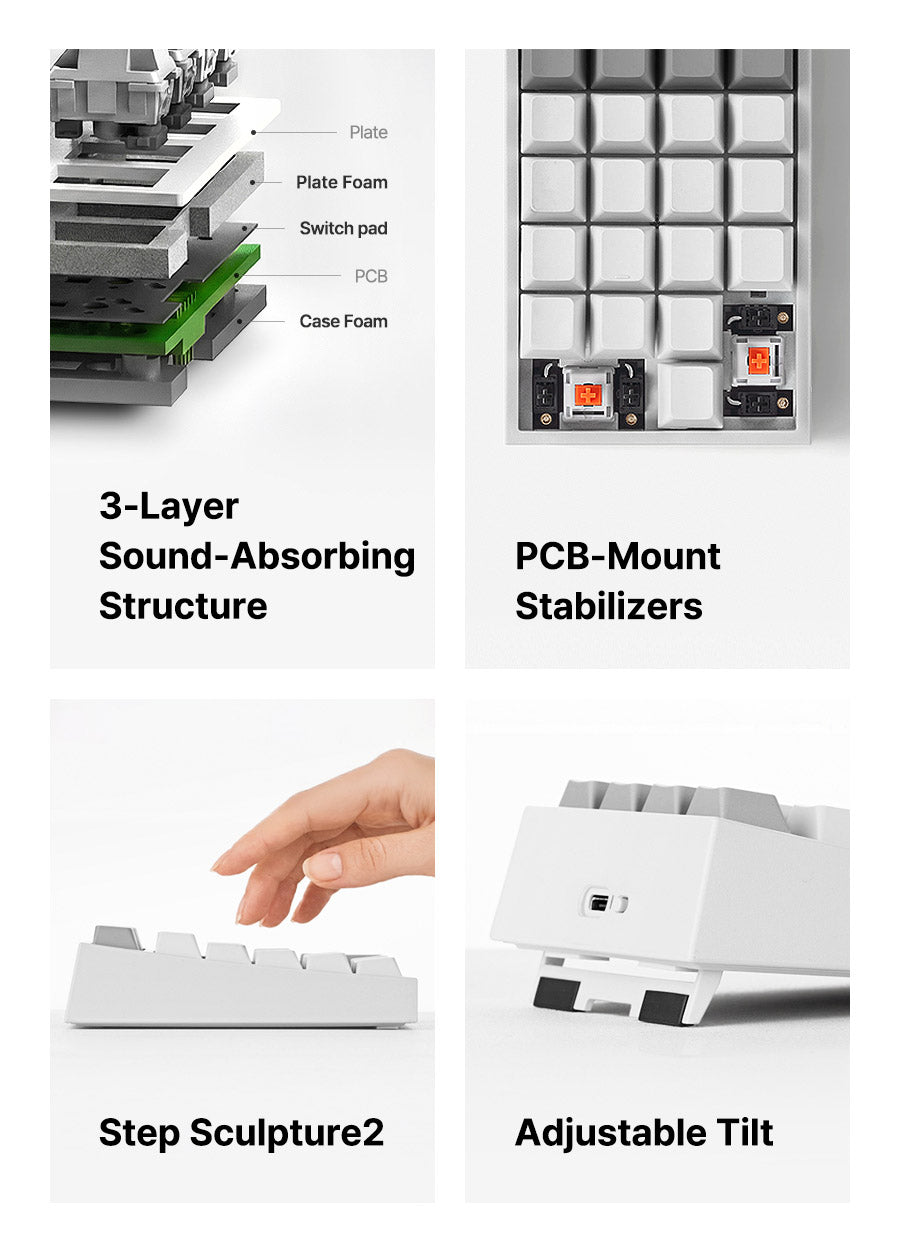 Plate
Plate Foam
Switch pad
PCB
Case Foam

3-Layer Sound-Absorbing Structure

PCB-Mount Stabilizers

Step Sculpture2

Adjustable Tilt